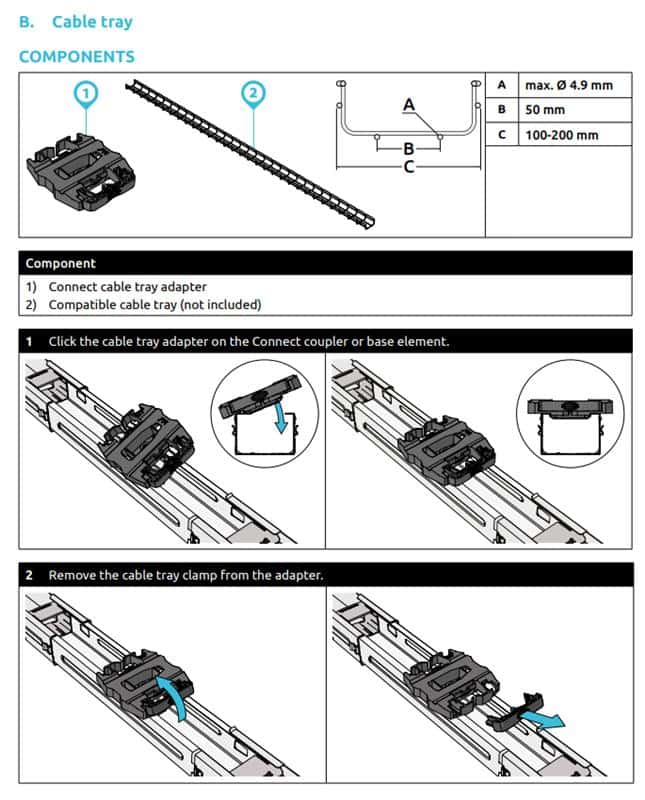 B. Cable tray

COMPONENTS

1

2

A

B

C

| A | max. Ø 4.9 mm |
|---|---|
| B | 50 mm |
| C | 100-200 mm |

Component
1) Connect cable tray adapter
2) Compatible cable tray (not included)

1 Click the cable tray adapter on the Connect coupler or base element.

2 Remove the cable tray clamp from the adapter.